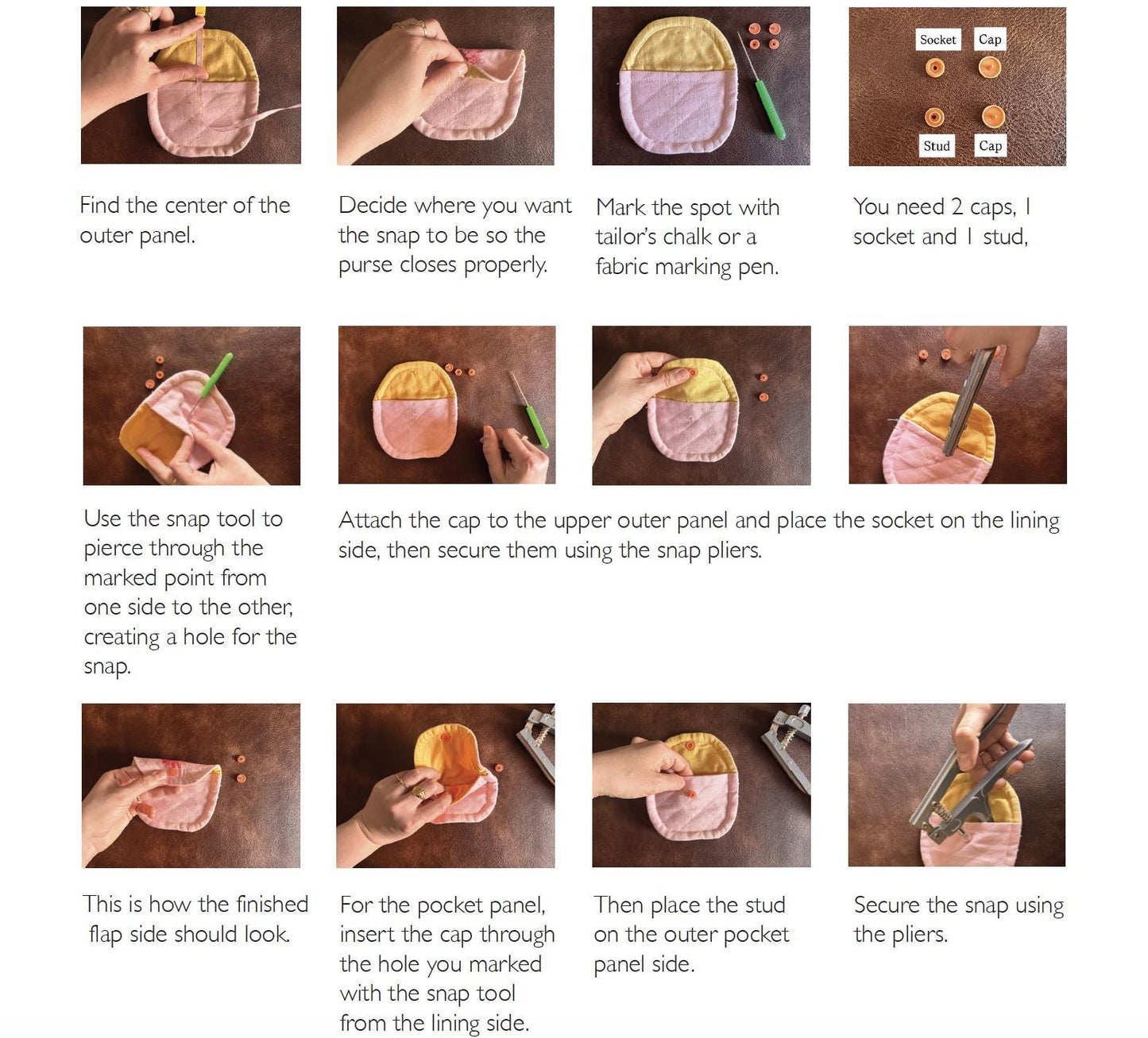 Socket Cap

Stud Cap

Find the center of the outer panel.

Decide where you want the snap to be so the purse closes properly.

Mark the spot with tailor's chalk or a fabric marking pen.

You need 2 caps, 1 socket and 1 stud,

Use the snap tool to pierce through the marked point from one side to the other, creating a hole for the snap.

Attach the cap to the upper outer panel and place the socket on the lining side, then secure them using the snap pliers.

This is how the finished flap side should look.

For the pocket panel, insert the cap through the hole you marked with the snap tool from the lining side.

Then place the stud on the outer pocket panel side.

Secure the snap using the pliers.