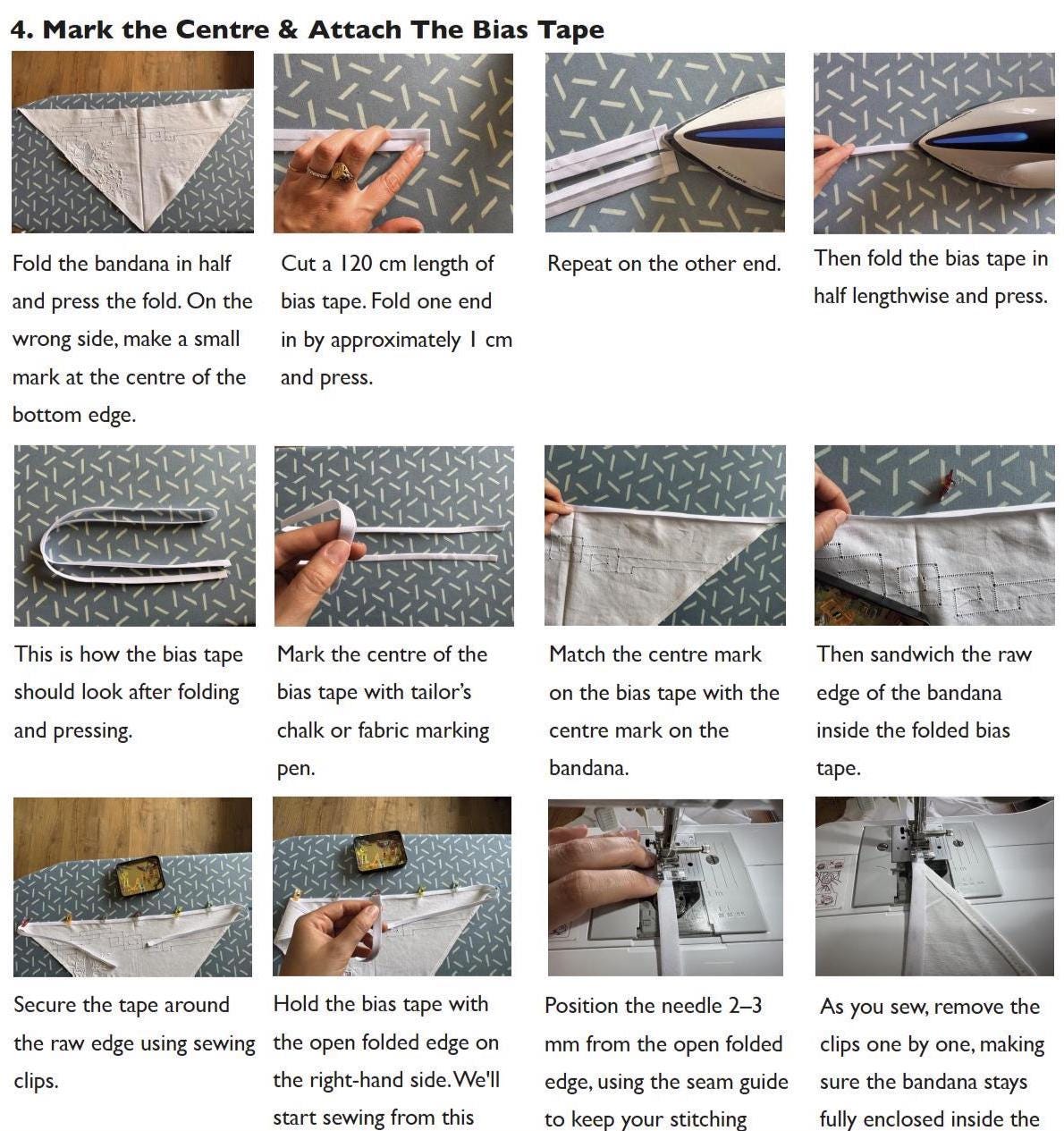 4. Mark the Centre & Attach The Bias Tape

Fold the bandana in half and press the fold. On the wrong side, make a small mark at the centre of the bottom edge.

Cut a 120 cm length of bias tape. Fold one end in by approximately 1 cm and press.

Repeat on the other end.

Then fold the bias tape in half lengthwise and press.

This is how the bias tape should look after folding and pressing.

Mark the centre of the bias tape with tailor's chalk or fabric marking pen.

Match the centre mark on the bias tape with the centre mark on the bandana.

Then sandwich the raw edge of the bandana inside the folded bias tape.

Secure the tape around the raw edge using sewing clips.

Hold the bias tape with the open folded edge on the right-hand side. We'll start sewing from this

Position the needle 2–3 mm from the open folded edge, using the seam guide to keep your stitching

As you sew, remove the clips one by one, making sure the bandana stays fully enclosed inside the